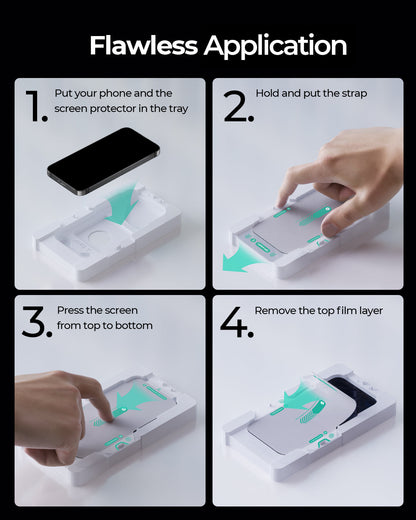 Flawless Application

1. Put your phone and the screen protector in the tray

2. Hold and put the strap

3. Press the screen from top to bottom

4. Remove the top film layer